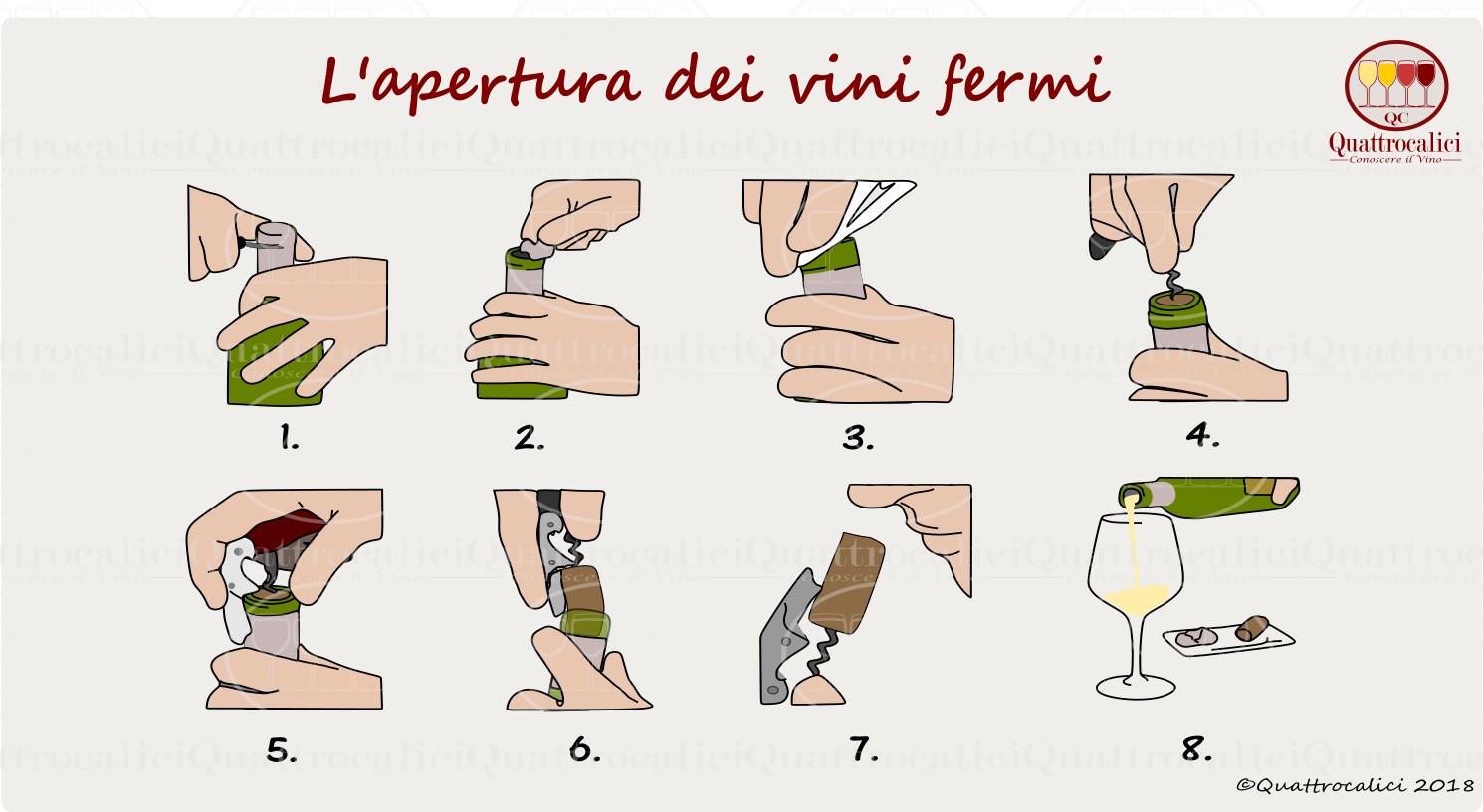 L'apertura dei vini fermi

QC
Quattrocalici
Conoscere il Vino

1.

2.

3.

4.

5.

6.

7.

8.

©Quattrocalici 2018